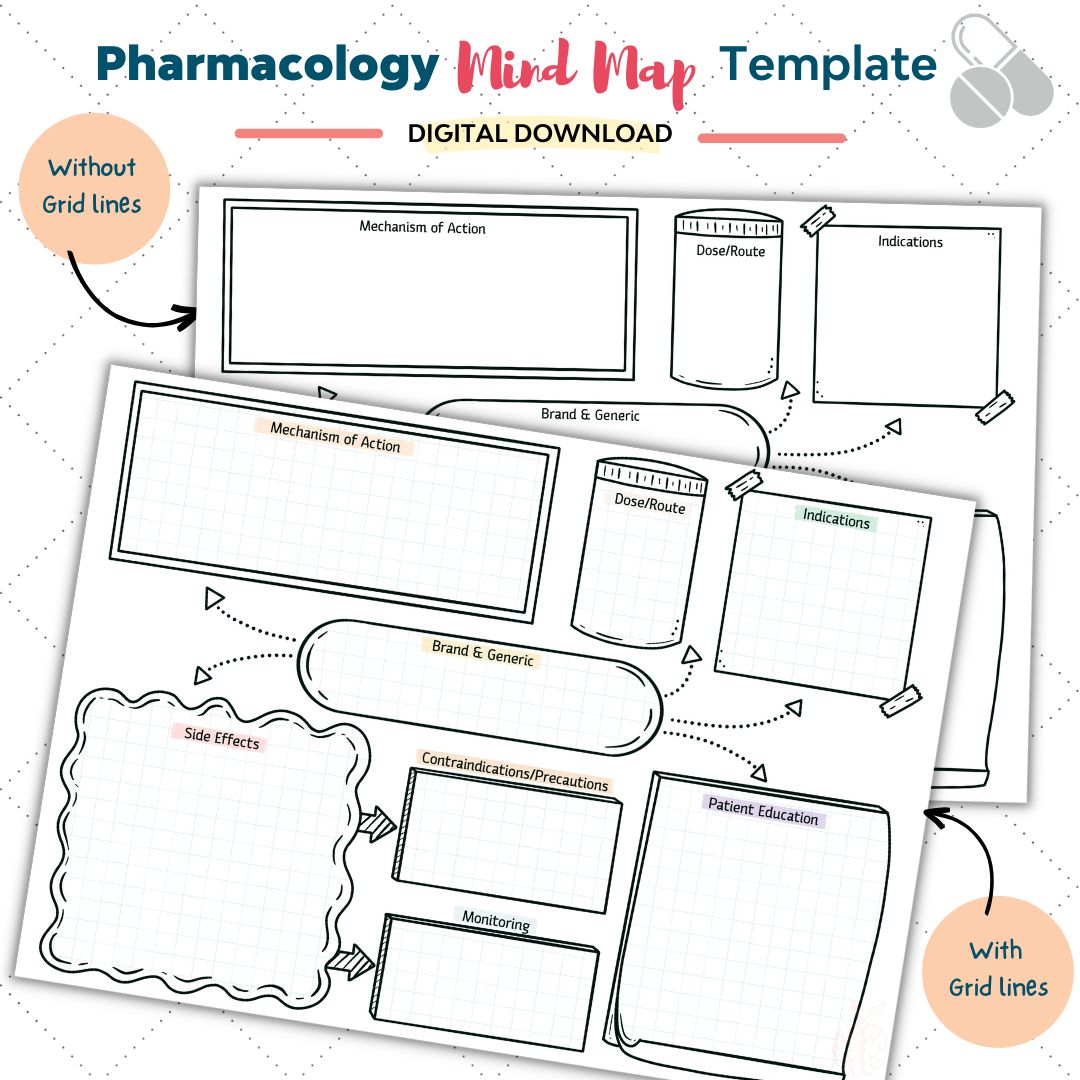 Pharmacology Mind Map Template

DIGITAL DOWNLOAD

Without Grid lines

Mechanism of Action

Dose/Route

Indications

Brand & Generic

Mechanism of Action

Dose/Route

Indications

Brand & Generic

Side Effects

Contraindications/Precautions

Patient Education

Monitoring

With Grid lines